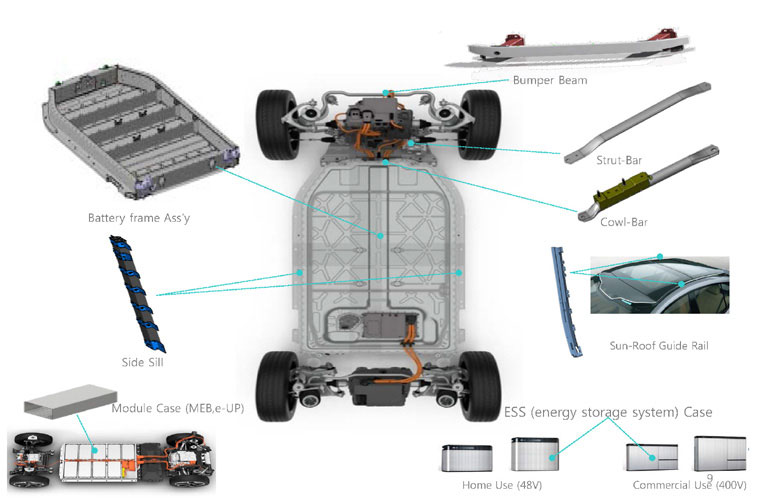 Bumper Beam

Strut-Bar

Cowl-Bar

Battery frame Ass'y

Side Sill

Sun-Roof Guide Rail

Module Case (MEB,e-UP)

ESS (energy storage system) Case

Home Use (48V)

Commercial Use (400V)

9