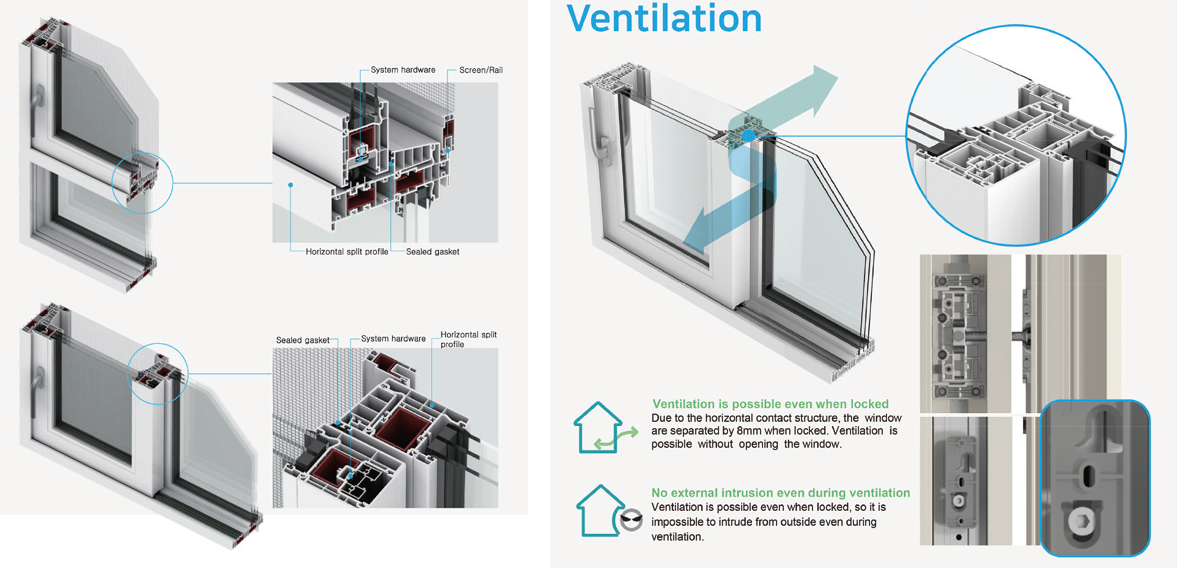 System hardware
Screen/Rail
Horizontal split profile
Sealed gasket

Sealed gasket
System hardware
Horizontal split profile

Ventilation

Ventilation is possible even when locked
Due to the horizontal contact structure, the window are separated by 8mm when locked. Ventilation is possible without opening the window.

No external intrusion even during ventilation
Ventilation is possible even when locked, so it is impossible to intrude from outside even during ventilation.