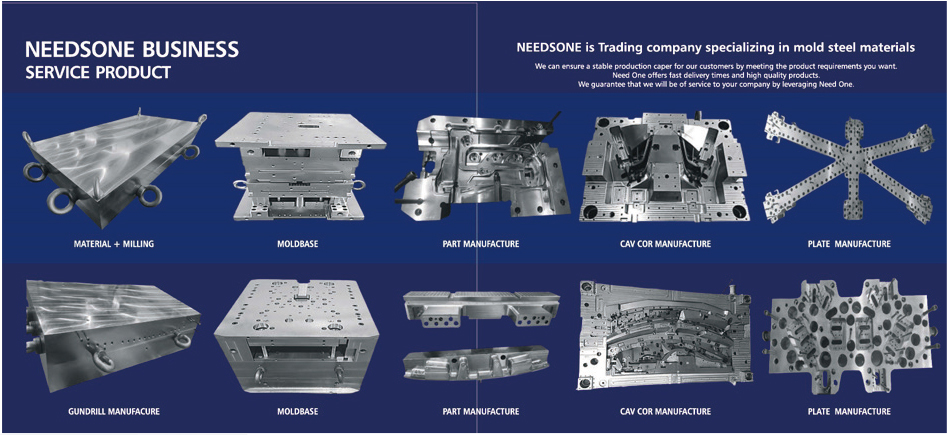 NEEDSONE BUSINESS
SERVICE PRODUCT

NEEDSONE is Trading company specializing in mold steel materials

We can ensure a stable production caper for our customers by meeting the product requirements you want.
Need One offers fast delivery times and high quality products.
We guarantee that we will be of service to your company by leveraging Need One.

MATERIAL + MILLING

MOLDBASE

PART MANUFACTURE

CAV COR MANUFACTURE

PLATE MANUFACTURE

GUNDRILL MANUFACURE

MOLDBASE

PART MANUFACTURE

CAV COR MANUFACTURE

PLATE MANUFACTURE