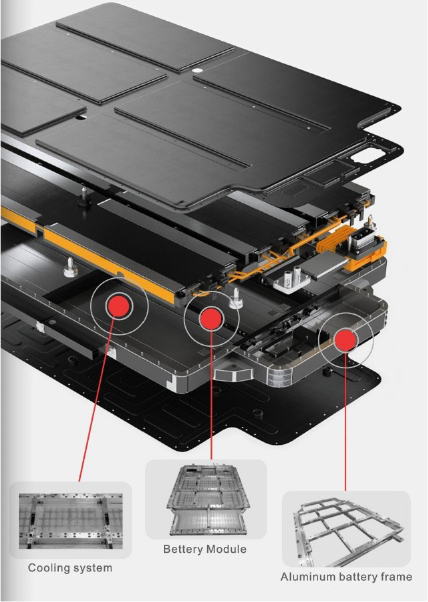 Cooling system

Bettery Module

Aluminum battery frame